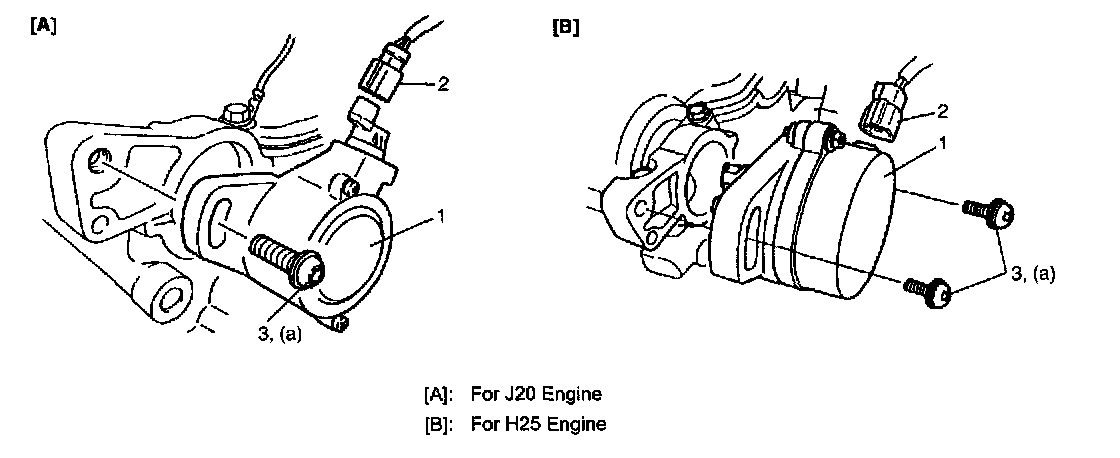 [A]

2

1

3, (a)

[B]

2

1

3, (a)

[A]: For J20 Engine
[B]: For H25 Engine