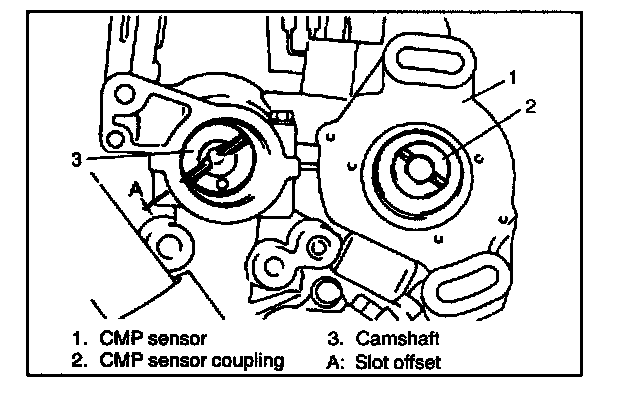 1
2
3
A

1. CMP sensor
2. CMP sensor coupling
3. Camshaft
A: Slot offset