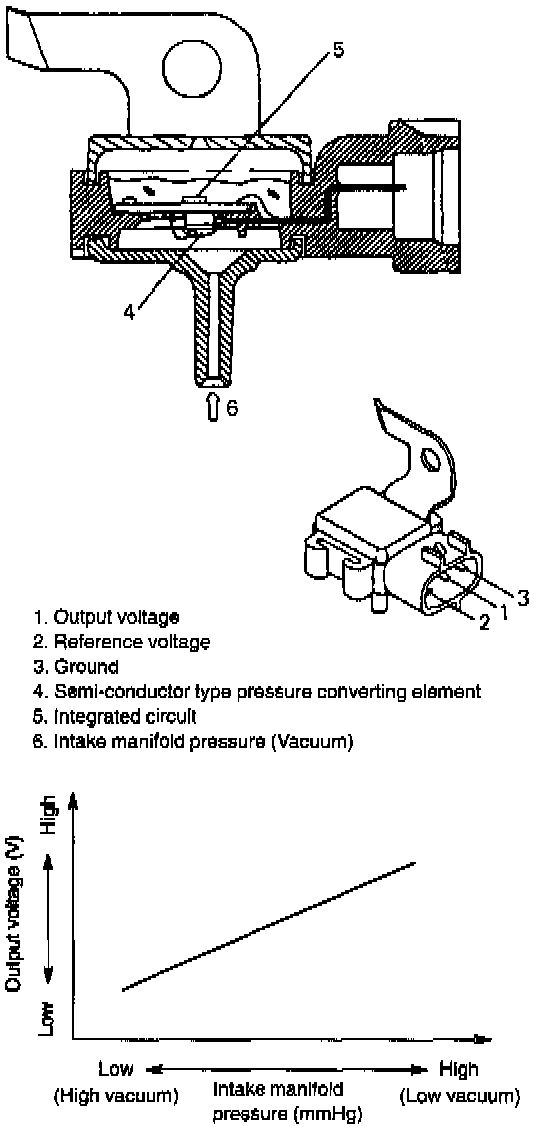 5

4

6

3
1
2

1. Output voltage
2. Reference voltage
3. Ground
4. Semi-conductor type pressure converting element
5. Integrated circuit
6. Intake manifold pressure (Vacuum)

High
Output voltage (V)
Low

Low
(High vacuum)
Intake manifold pressure (mmHg)
High
(Low vacuum)