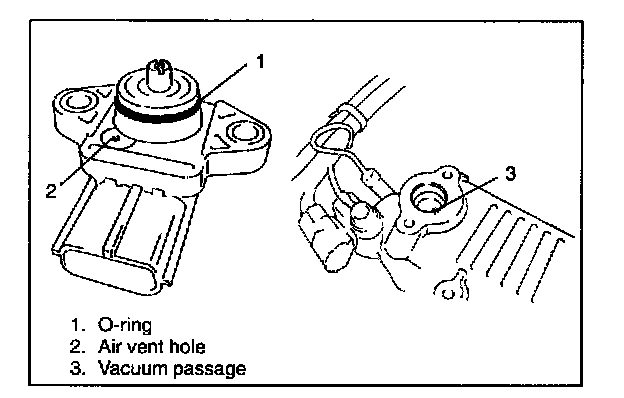 1

2

3

1. O-ring
2. Air vent hole
3. Vacuum passage