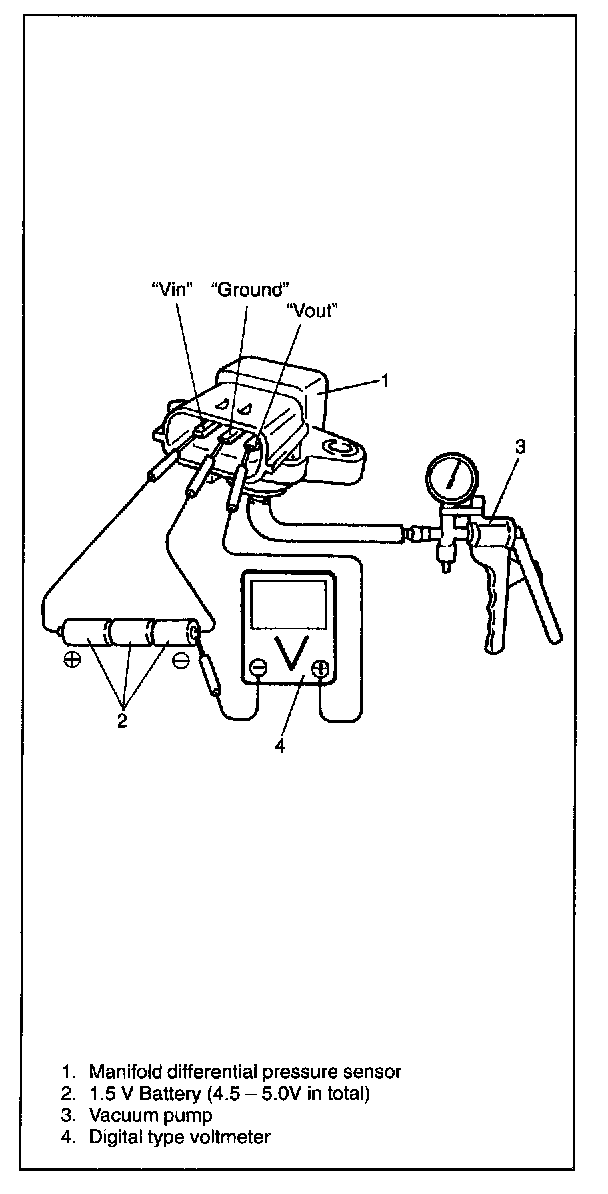 "Vin" "Ground" "Vout"

1

3

⊕ ⊖

2

⊖ V ⊕

4

1. Manifold differential pressure sensor
2. 1.5 V Battery (4.5 – 5.0V in total)
3. Vacuum pump
4. Digital type voltmeter