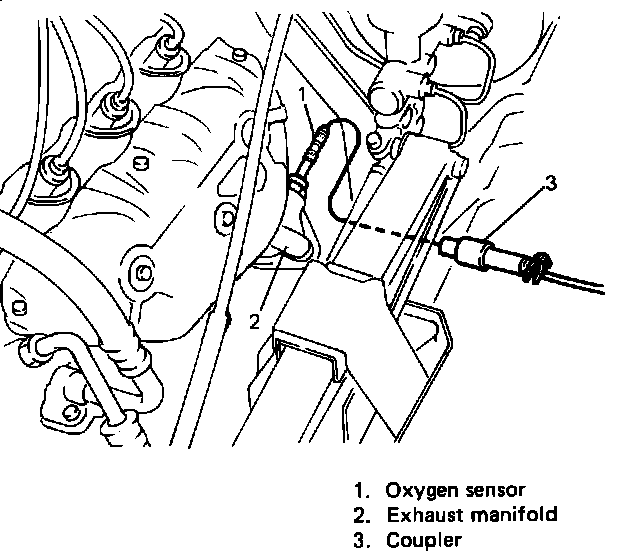 1
3
2

1. Oxygen sensor
2. Exhaust manifold
3. Coupler