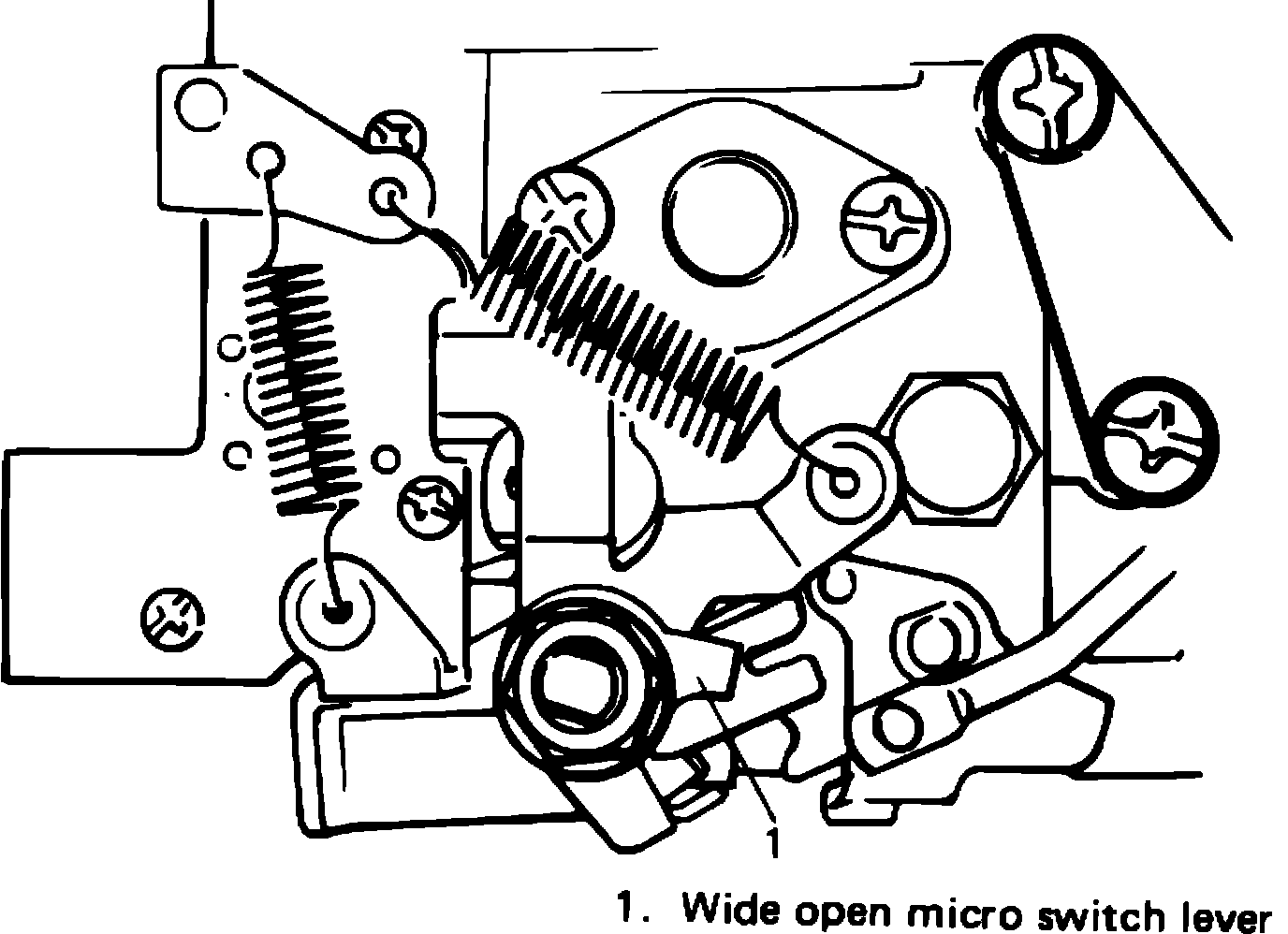 1

1. Wide open micro switch lever