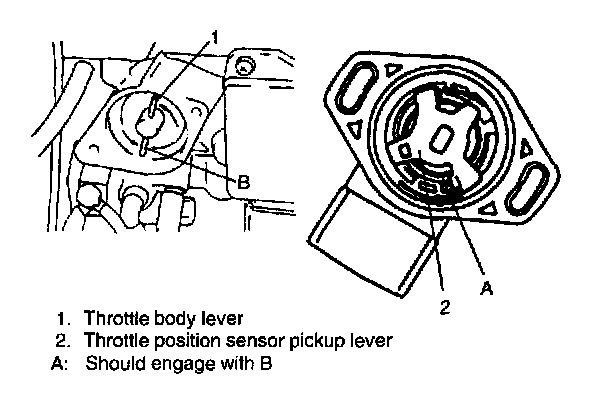 1
B
2
A

1. Throttle body lever
2. Throttle position sensor pickup lever
A: Should engage with B