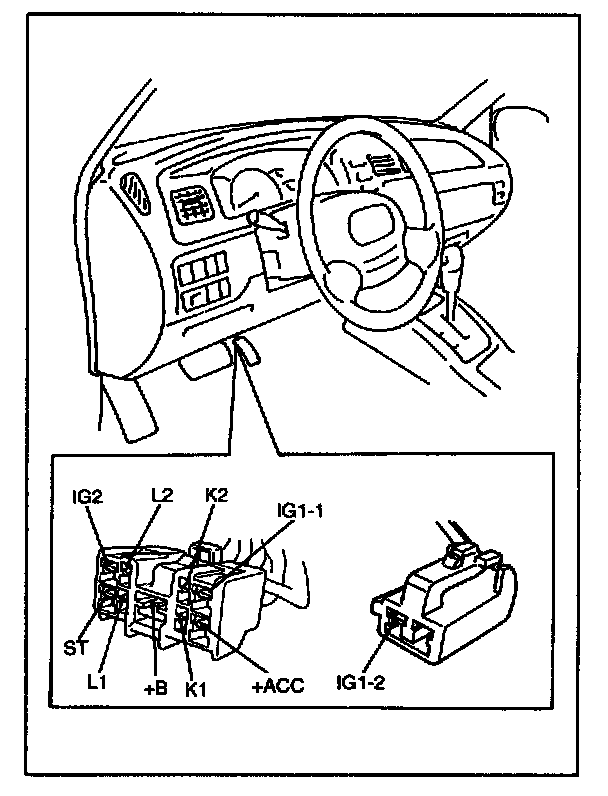 IG2
L2
K2
IG1-1
ST
L1
+B
K1
+ACC
IG1-2