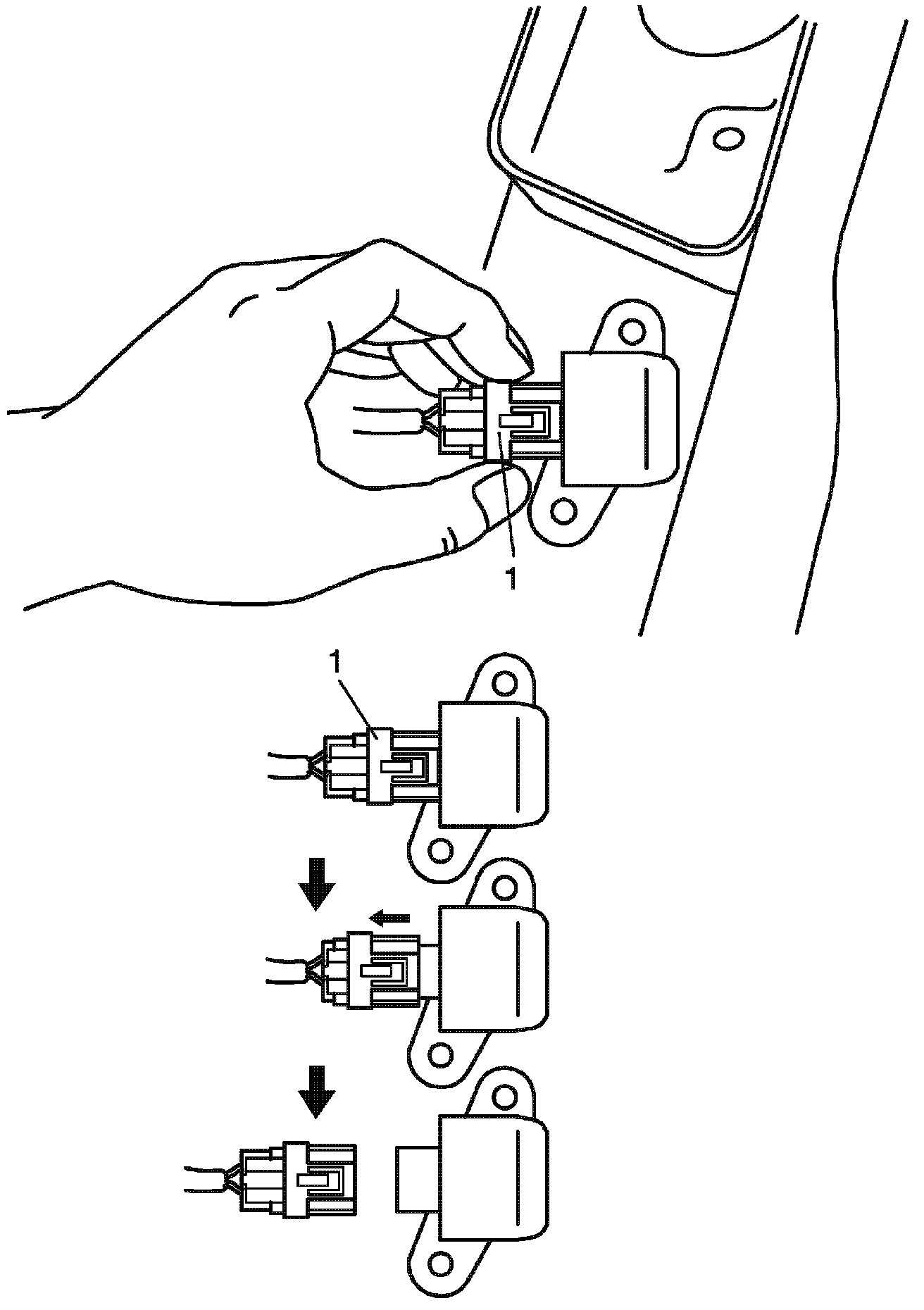 1

1