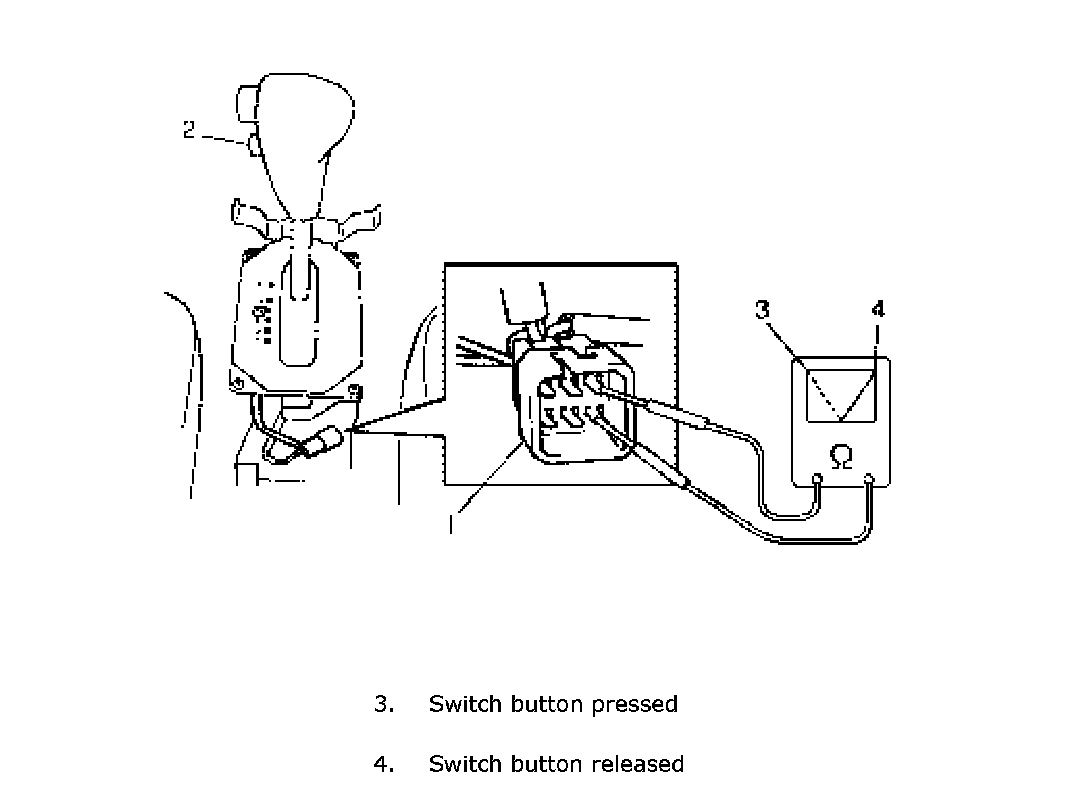 2

3
4

Ω

1

3. Switch button pressed

4. Switch button released