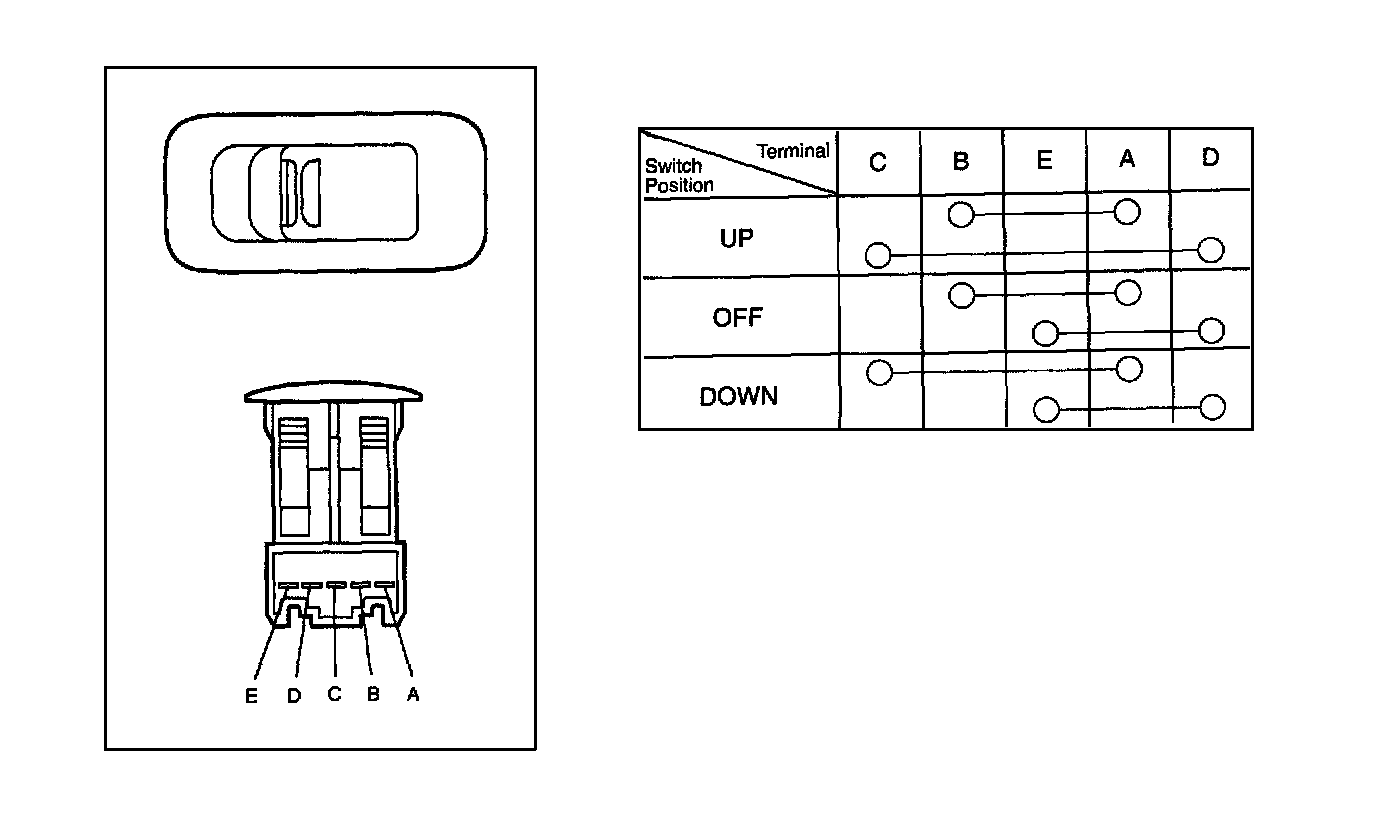 E D C B A

| Terminal / Switch Position | C | B | E | A | D |
|---|---|---|---|---|---|
| UP | | | | | |
| OFF | | | | | |
| DOWN | | | | | |