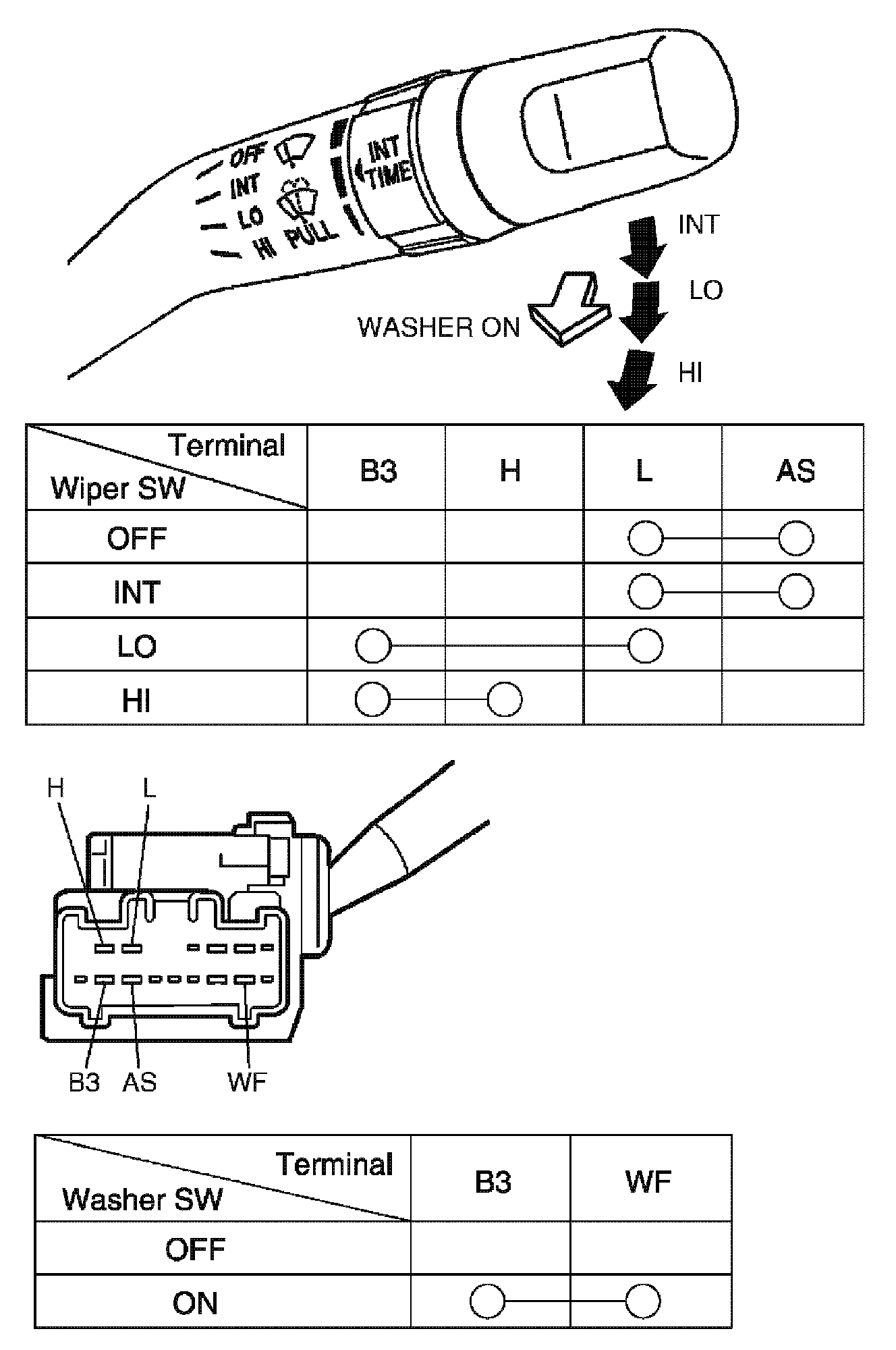 OFF
INT
LO
HI
PULL
INT TIME

INT
LO
WASHER ON
HI

| Terminal / Wiper SW | B3 | H | L | AS |
|---|---|---|---|---|
| OFF | | | ○ | ○ |
| INT | | | ○ | ○ |
| LO | ○ | | ○ | |
| HI | ○ | ○ | | |

H L
B3 AS WF

| Terminal / Washer SW | B3 | WF |
|---|---|---|
| OFF | | |
| ON | ○ | ○ |