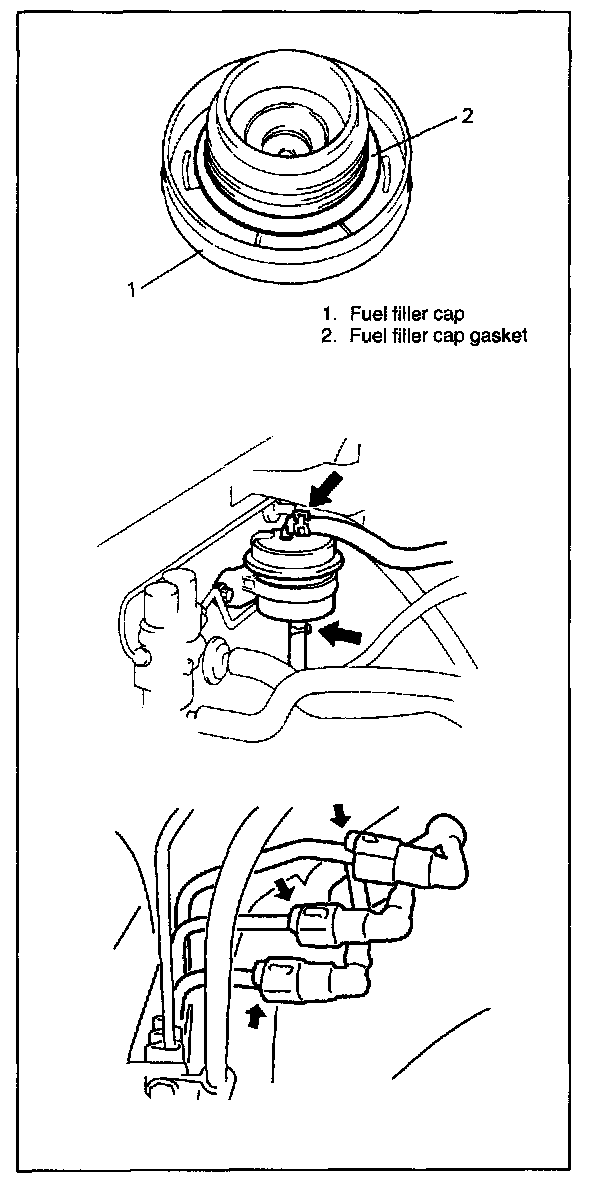 2

1

1. Fuel filler cap
2. Fuel filler cap gasket