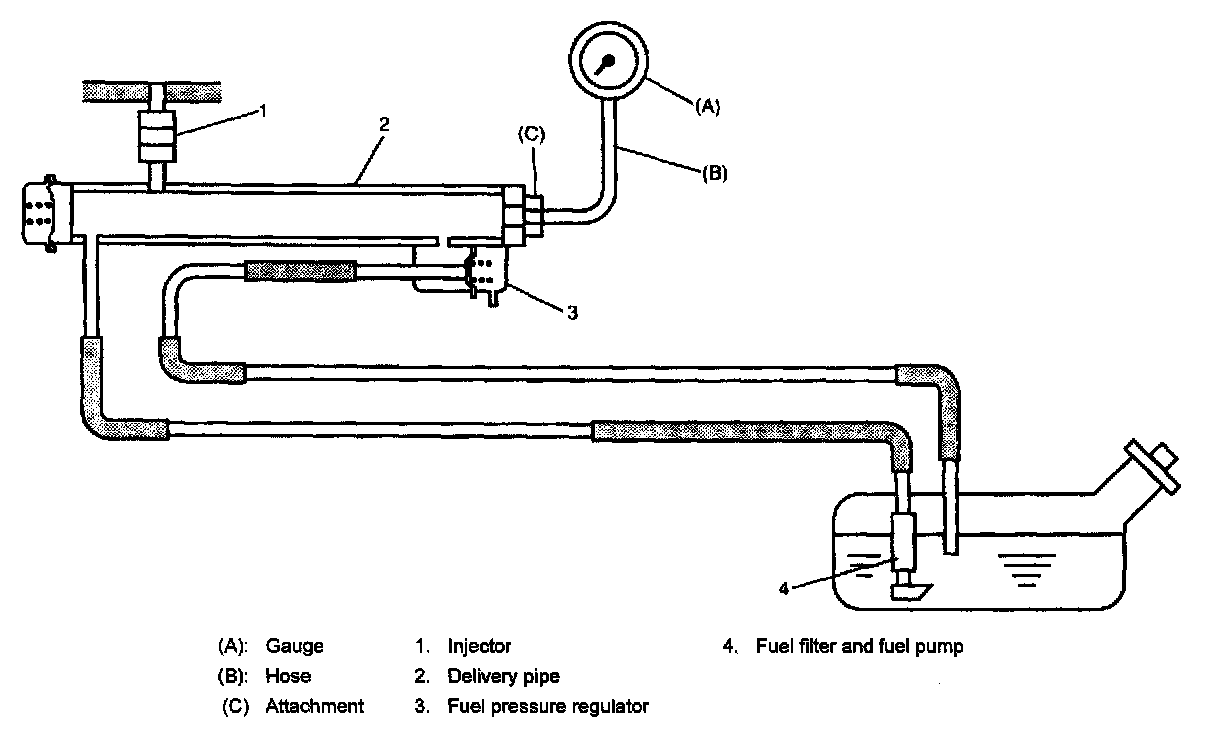 1
2
(C)
(A)
(B)
3
4

(A): Gauge
(B): Hose
(C) Attachment

1. Injector
2. Delivery pipe
3. Fuel pressure regulator

4. Fuel filter and fuel pump