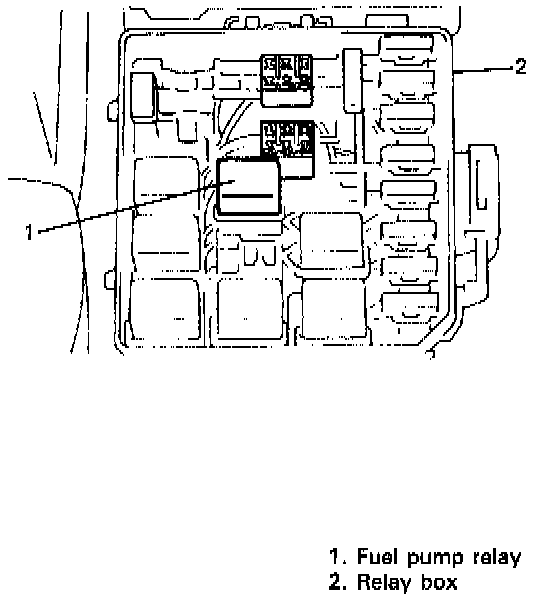 2

1

1. Fuel pump relay
2. Relay box