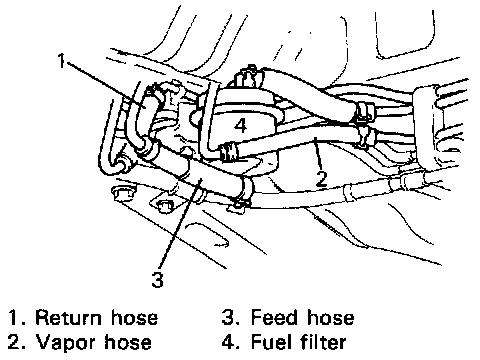 1
4
2
3

1. Return hose
2. Vapor hose

3. Feed hose
4. Fuel filter