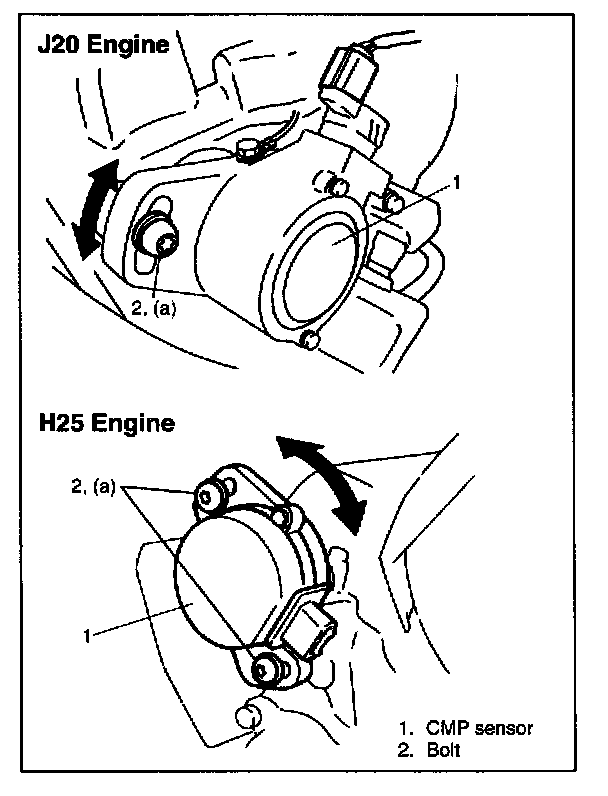 J20 Engine

1

2, (a)

H25 Engine

2, (a)

1

1. CMP sensor
2. Bolt