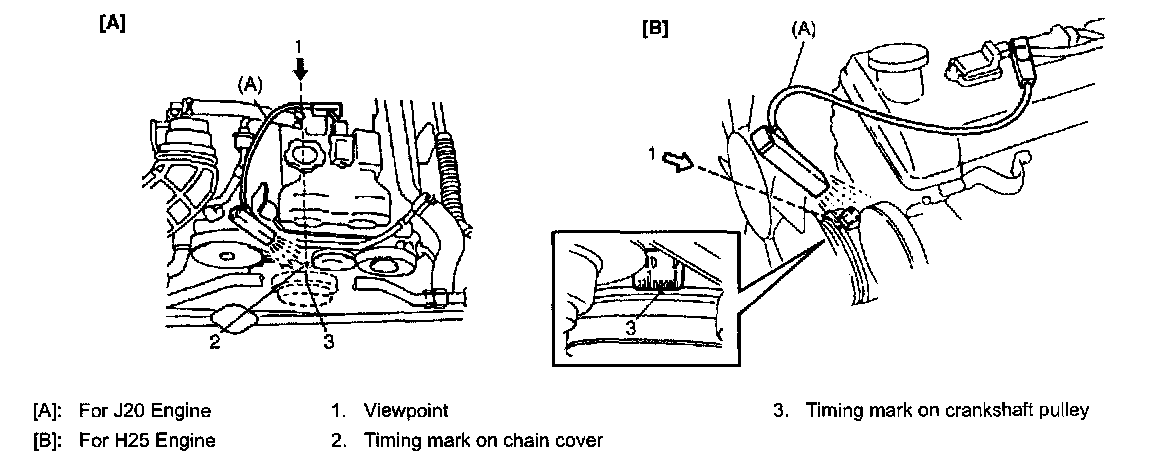 [A]

1

(A)

2

3

[B]

(A)

1

3

[A]: For J20 Engine
[B]: For H25 Engine

1. Viewpoint
2. Timing mark on chain cover

3. Timing mark on crankshaft pulley