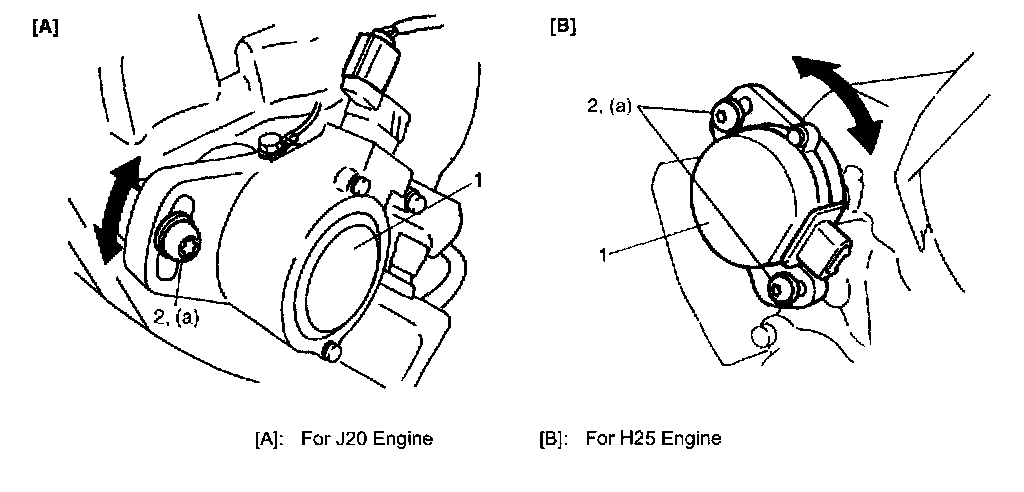 [A]

1

2, (a)

[B]

2, (a)

1

[A]: For J20 Engine

[B]: For H25 Engine