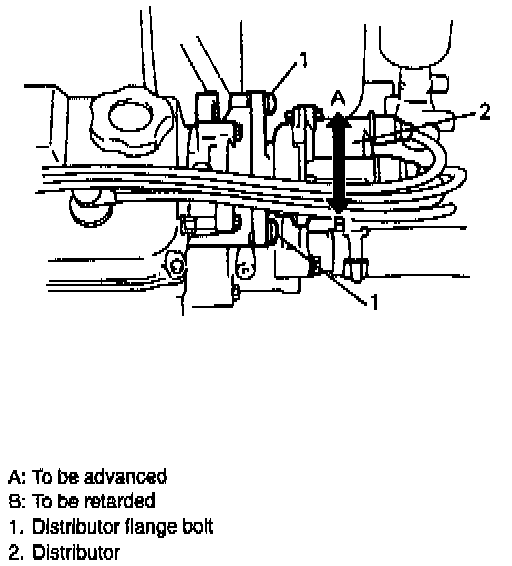 1

A

2

B

1

A: To be advanced
B: To be retarded
1. Distributor flange bolt
2. Distributor