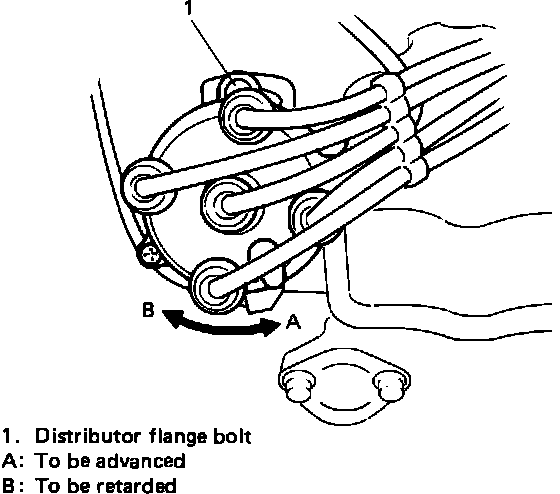 1

B

A

1. Distributor flange bolt
A: To be advanced
B: To be retarded