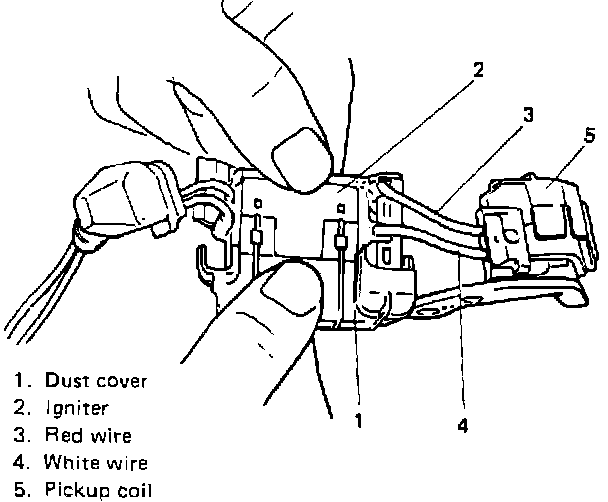 2
3
5
1
4

1. Dust cover
2. Igniter
3. Red wire
4. White wire
5. Pickup coil