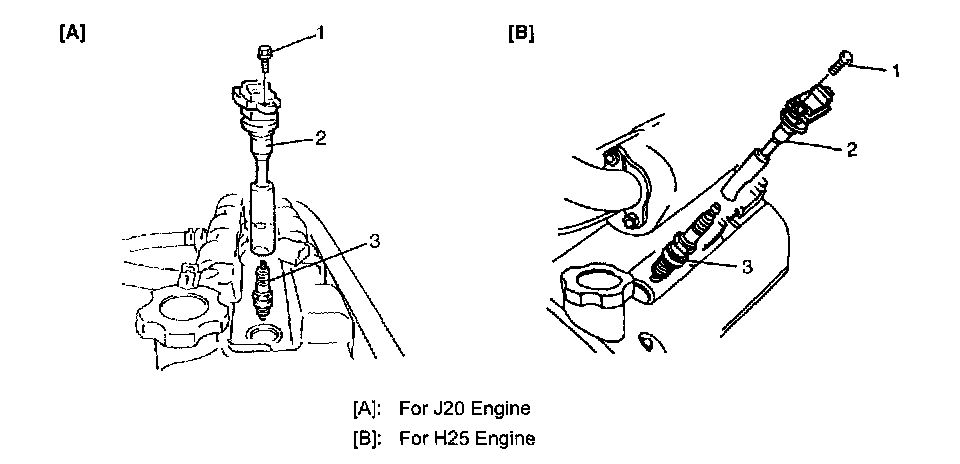 [A]

1

2

3

[B]

1

2

3

[A]: For J20 Engine
[B]: For H25 Engine