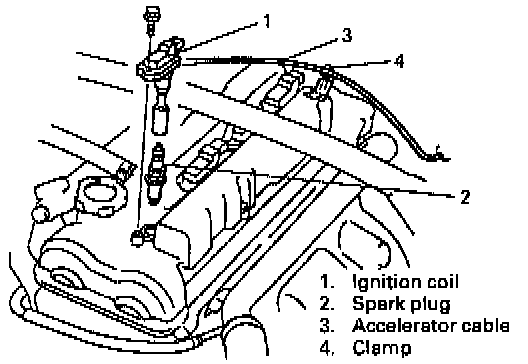 1
3
4
2
1. Ignition coil
2. Spark plug
3. Accelerator cable
4. Clamp