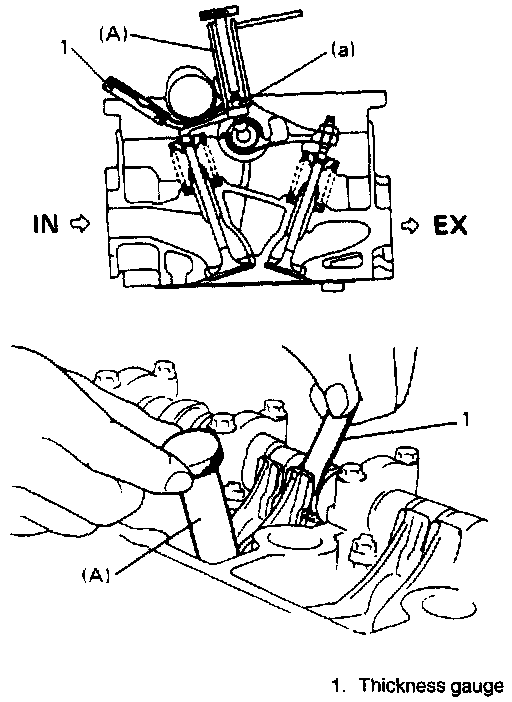 (A)
1
(a)
IN ⇨
⇨ EX

1
(A)

1. Thickness gauge