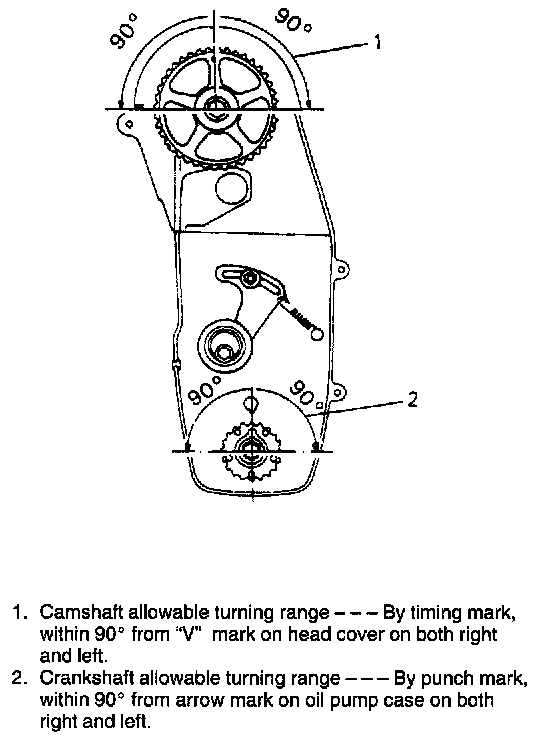 90° 90° 1

90° 90° 2

1. Camshaft allowable turning range – – – By timing mark, within 90° from "V" mark on head cover on both right and left.
2. Crankshaft allowable turning range – – – By punch mark, within 90° from arrow mark on oil pump case on both right and left.