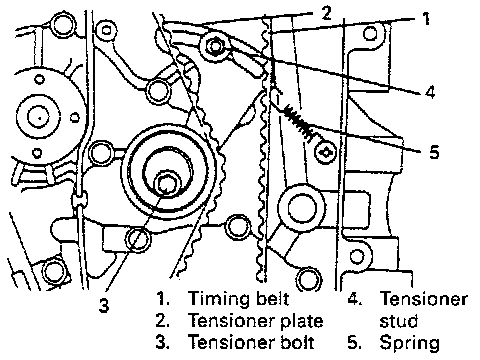 2
1
4
5
3

1. Timing belt
2. Tensioner plate
3. Tensioner bolt
4. Tensioner stud
5. Spring