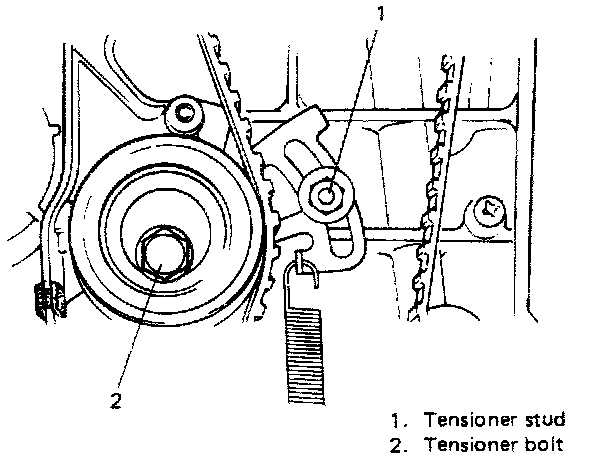 1

2

1. Tensioner stud
2. Tensioner bolt