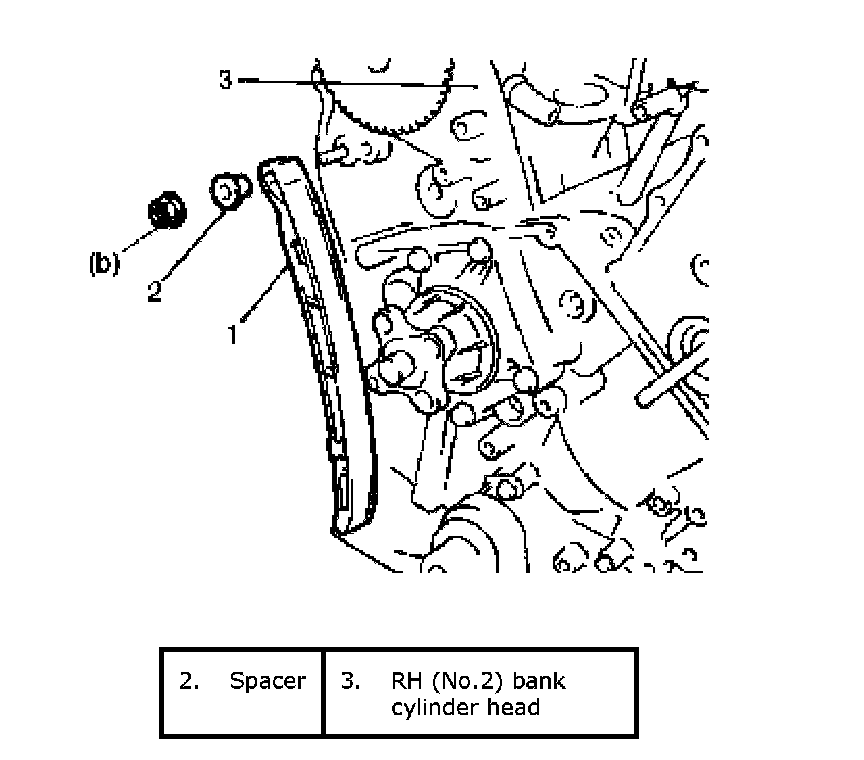 3

(b)

2

1

| 2. Spacer | 3. RH (No.2) bank cylinder head |
|---|---|