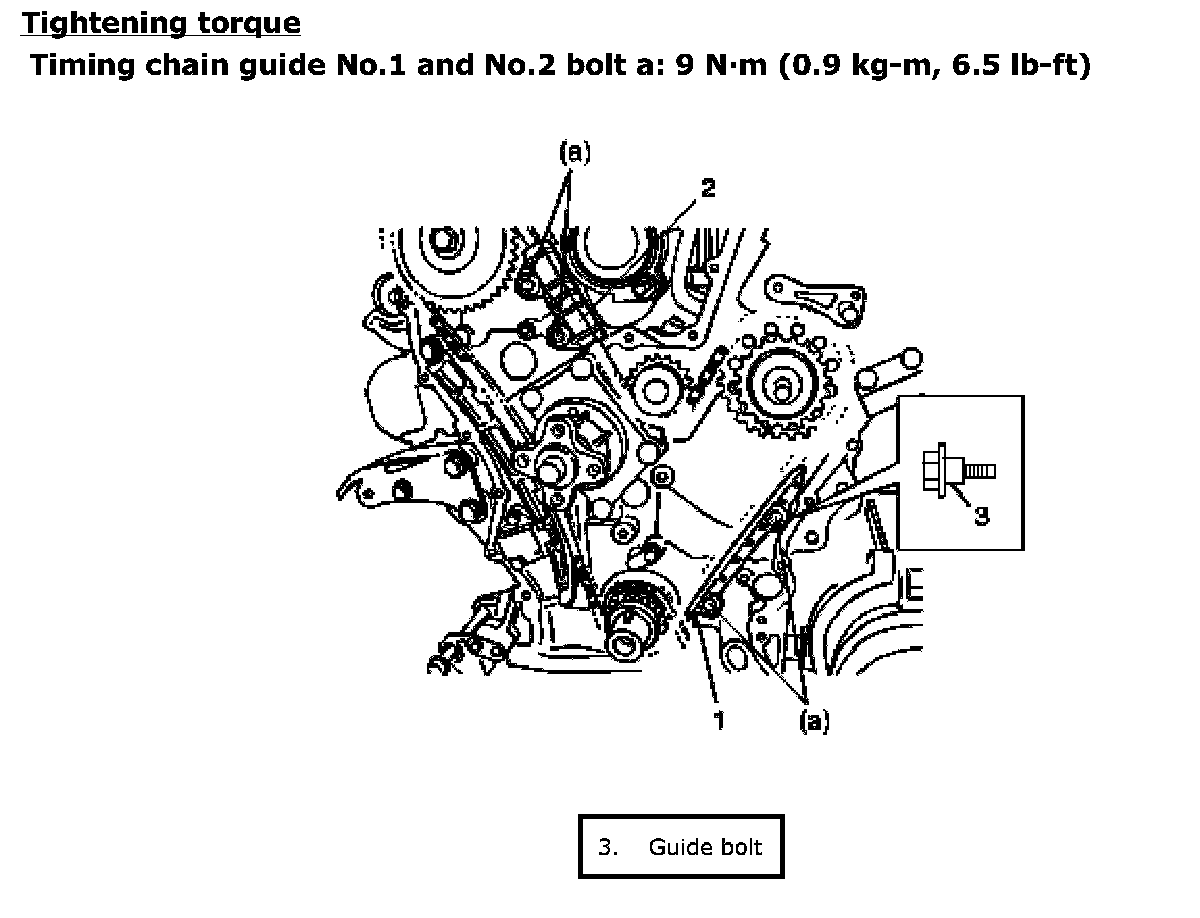 Tightening torque

Timing chain guide No.1 and No.2 bolt a: 9 N·m (0.9 kg-m, 6.5 lb-ft)

(a)
2
3
1
(a)

3. Guide bolt