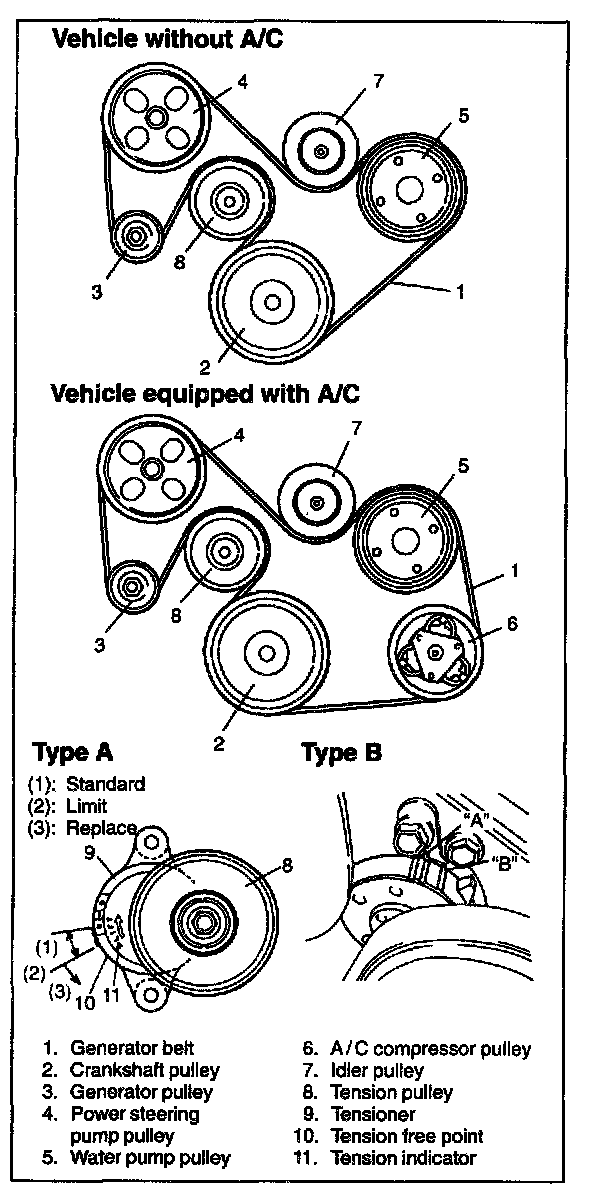 Vehicle without A/C

4
7
5
3
8
1
2

Vehicle equipped with A/C

4
7
5
1
3
8
6
2

Type A

(1): Standard
(2): Limit
(3): Replace

9
8
(1)
(2)
(3)
10
11

Type B

"A"
"B"

1. Generator belt
2. Crankshaft pulley
3. Generator pulley
4. Power steering pump pulley
5. Water pump pulley
6. A/C compressor pulley
7. Idler pulley
8. Tension pulley
9. Tensioner
10. Tension free point
11. Tension indicator