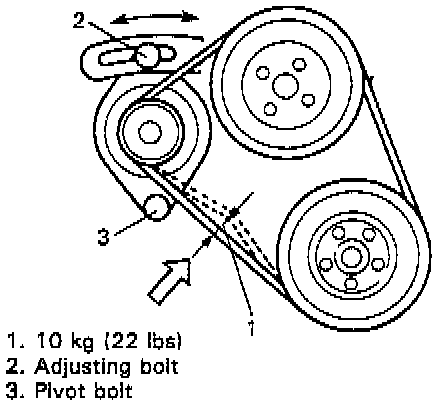 2

3

1

1. 10 kg (22 lbs)
2. Adjusting bolt
3. Pivot bolt