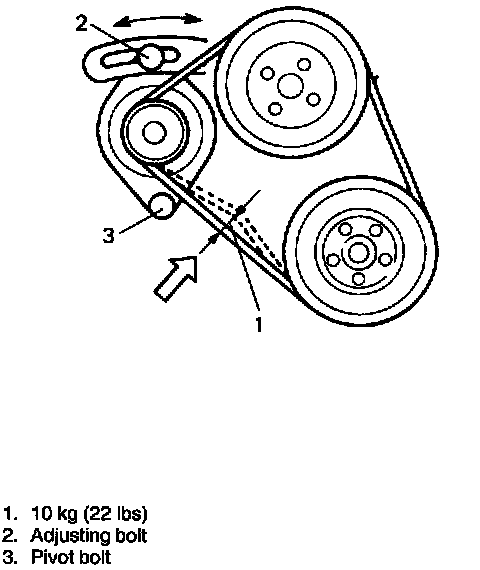 2

3

1

1. 10 kg (22 lbs)
2. Adjusting bolt
3. Pivot bolt