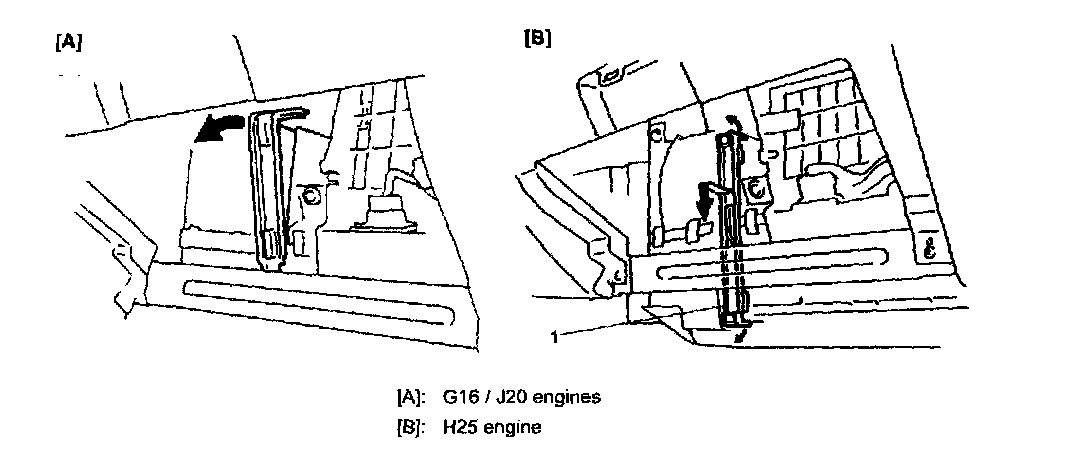 [A]

[B]

1

[A]: G16 / J20 engines
[B]: H25 engine