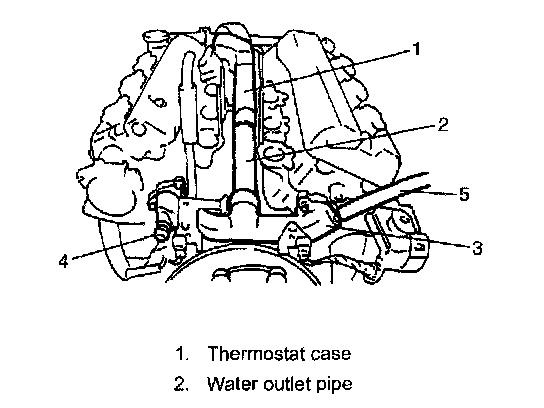 1
2
5
3
4

1. Thermostat case
2. Water outlet pipe