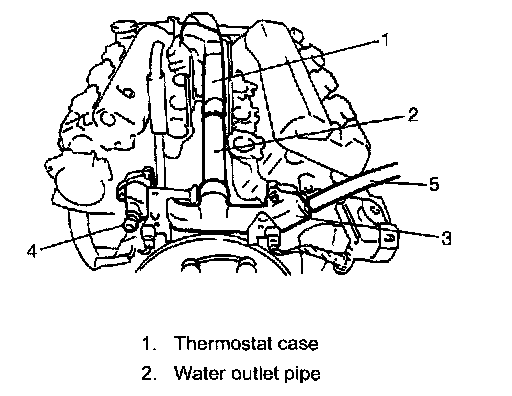 1
2
5
3
4

1. Thermostat case
2. Water outlet pipe