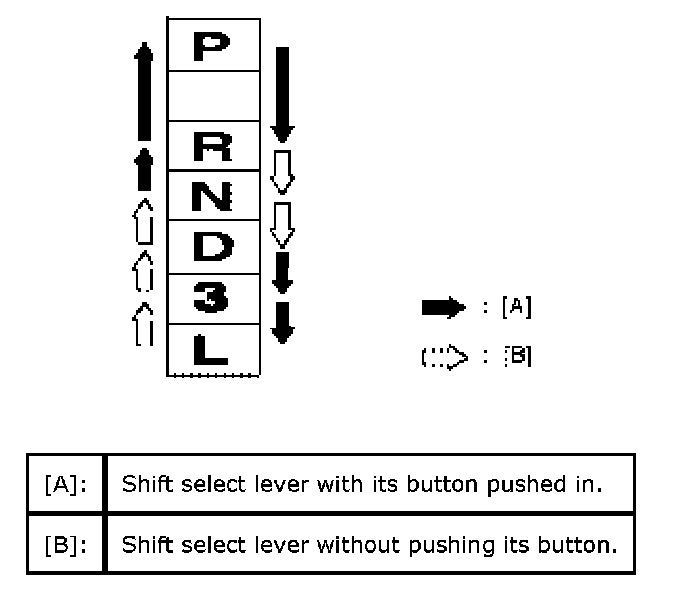 P

R
N
D
3
L

: [A]
: [B]

| [A]: | Shift select lever with its button pushed in. |
|---|---|
| [B]: | Shift select lever without pushing its button. |