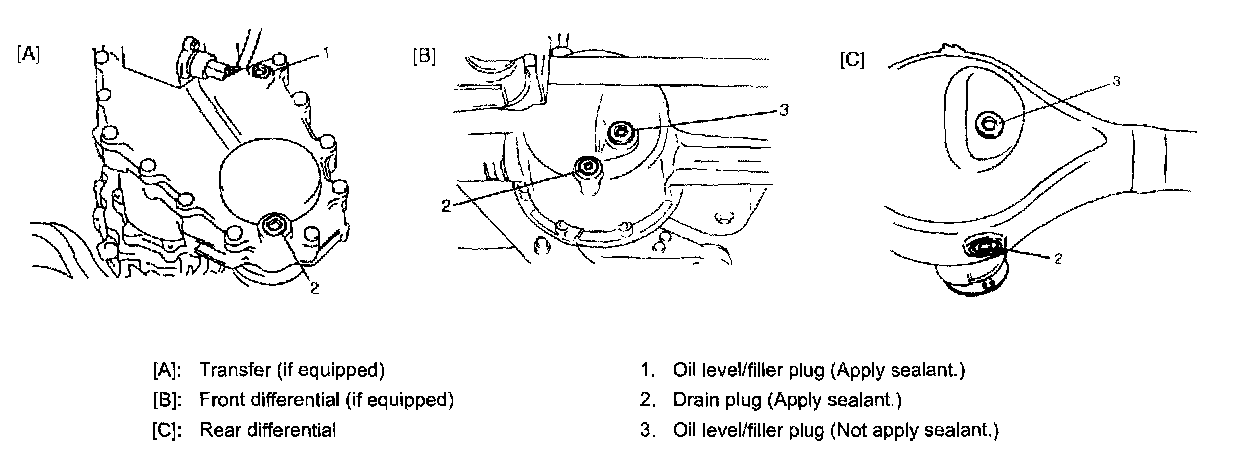 [A]

1

2

[B]

3

2

[C]

3

2

[A]: Transfer (if equipped)
[B]: Front differential (if equipped)
[C]: Rear differential

1. Oil level/filler plug (Apply sealant.)
2. Drain plug (Apply sealant.)
3. Oil level/filler plug (Not apply sealant.)