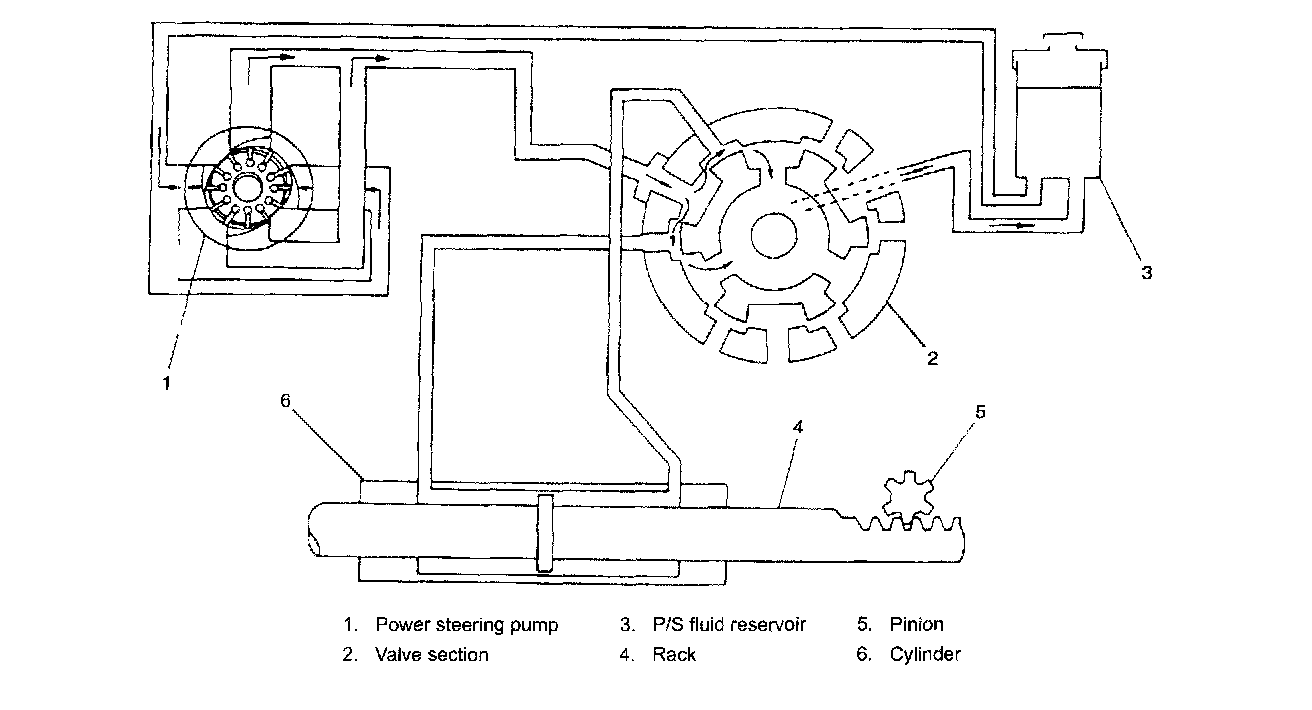 3

1

2

6

4

5

1. Power steering pump
2. Valve section
3. P/S fluid reservoir
4. Rack
5. Pinion
6. Cylinder