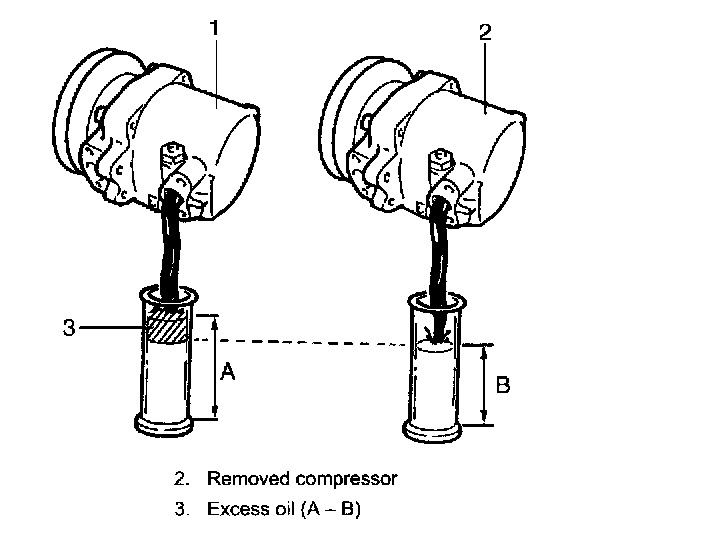 1

2

3

A

B

2. Removed compressor

3. Excess oil (A – B)