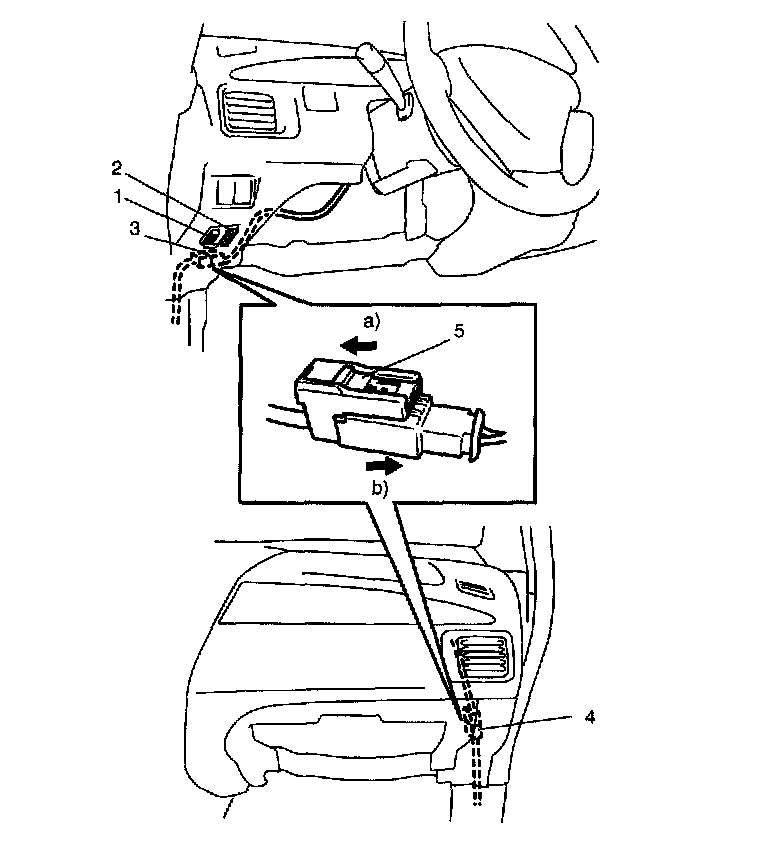 2
1
3
a)
5
b)
4