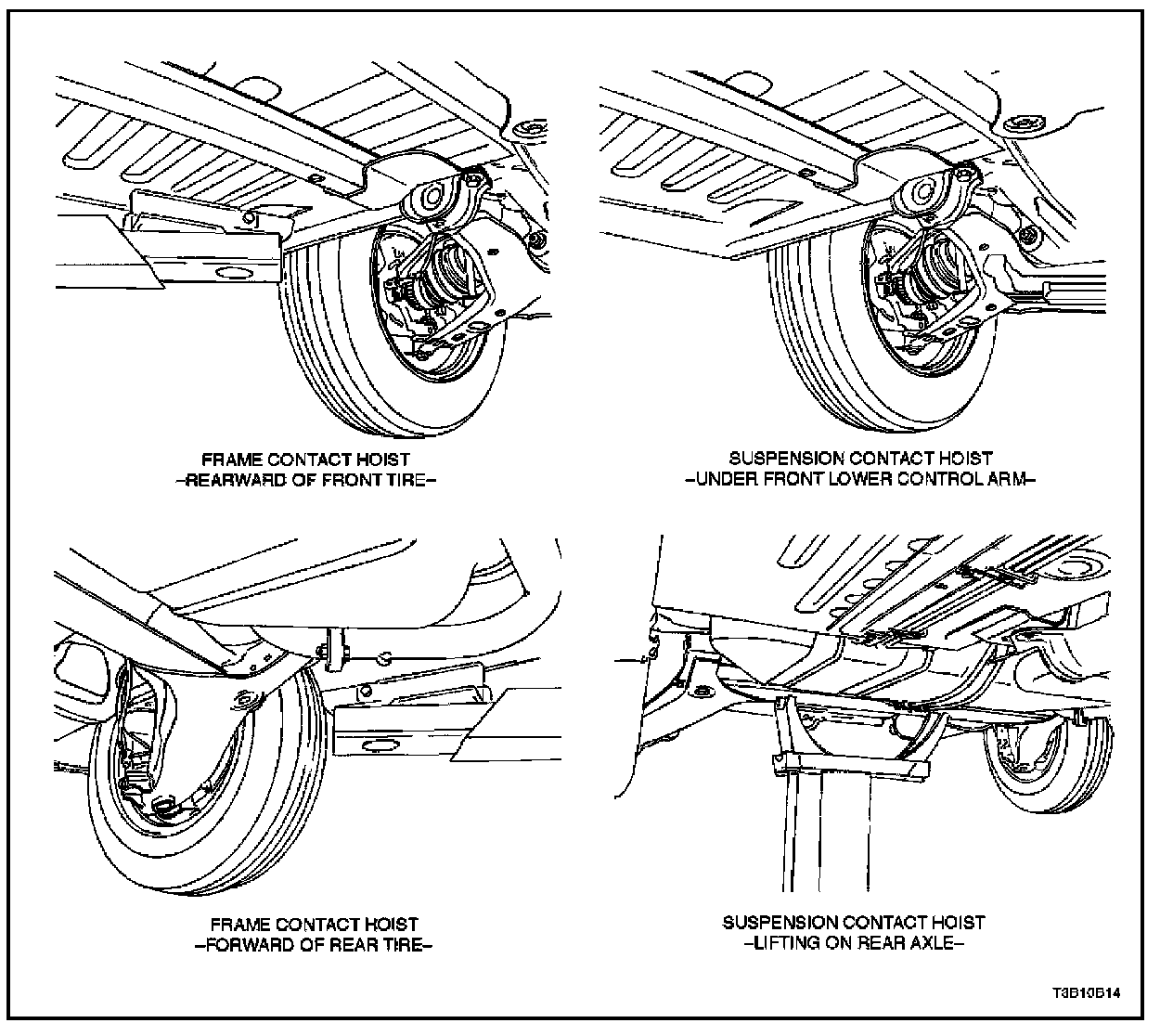 FRAME CONTACT HOIST
–REARWARD OF FRONT TIRE–

SUSPENSION CONTACT HOIST
–UNDER FRONT LOWER CONTROL ARM–

FRAME CONTACT HOIST
–FORWARD OF REAR TIRE–

SUSPENSION CONTACT HOIST
–LIFTING ON REAR AXLE–

T3B10B14