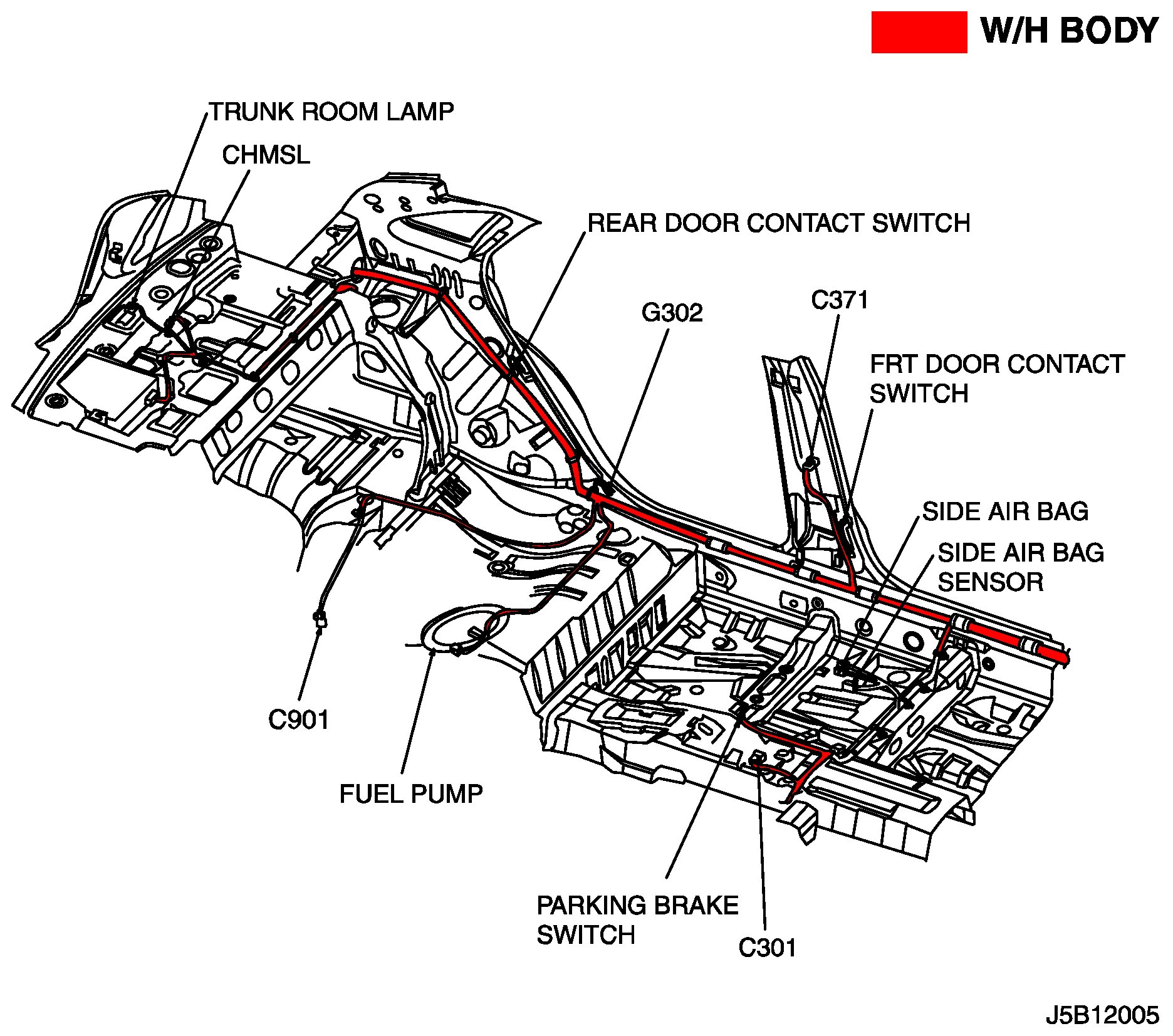 W/H BODY

TRUNK ROOM LAMP

CHMSL

REAR DOOR CONTACT SWITCH

G302

C371

FRT DOOR CONTACT SWITCH

SIDE AIR BAG

SIDE AIR BAG SENSOR

C901

FUEL PUMP

PARKING BRAKE SWITCH

C301

J5B12005