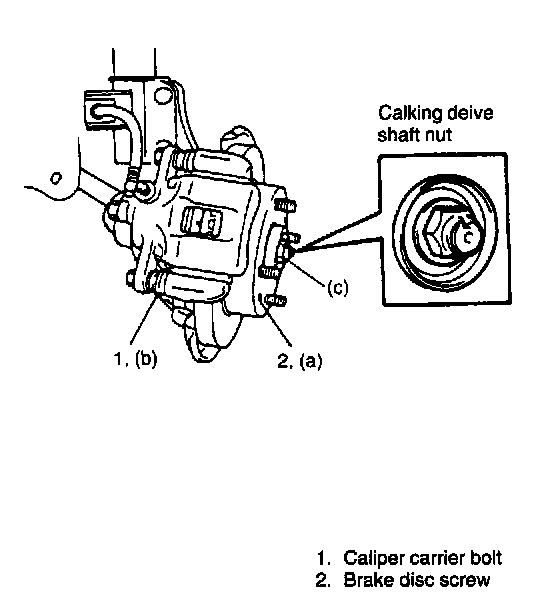 Calking deive shaft nut

(c)

1, (b)

2, (a)

1. Caliper carrier bolt
2. Brake disc screw