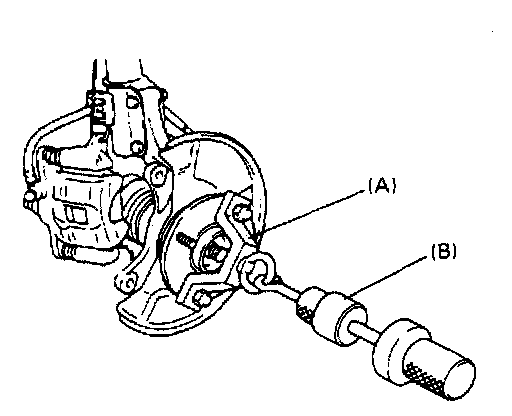 (A)

(B)