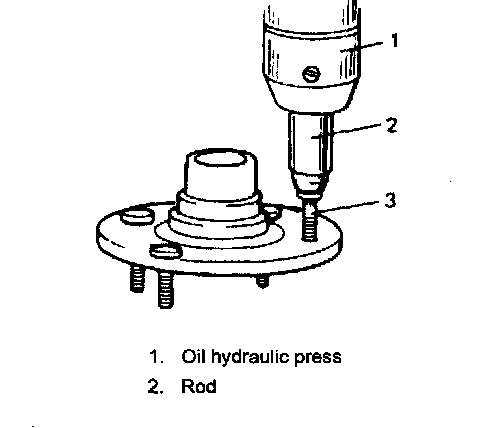 1
2
3

1. Oil hydraulic press
2. Rod