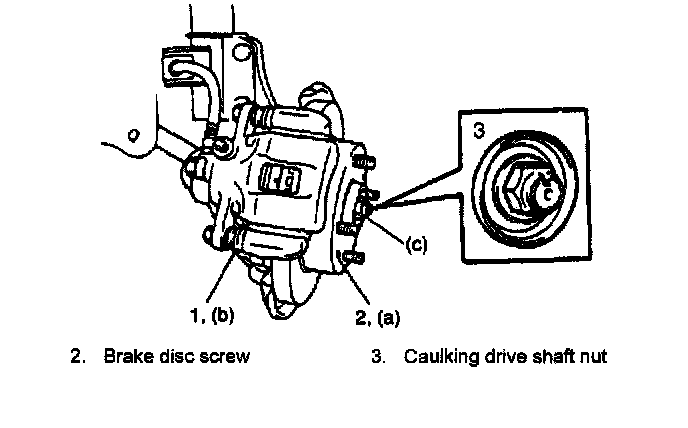 3

(c)

1, (b)

2, (a)

2. Brake disc screw

3. Caulking drive shaft nut