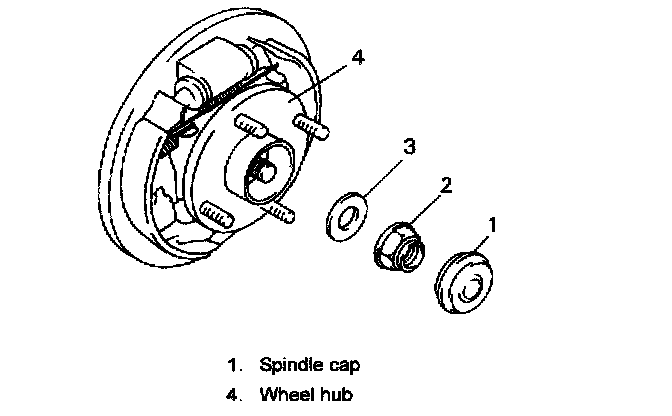 4

3

2

1

1. Spindle cap
4. Wheel hub