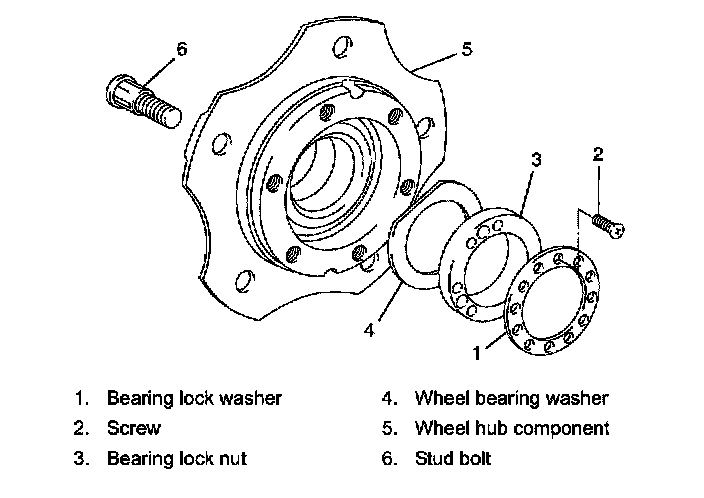 6
5
3
2
4
1

1. Bearing lock washer
2. Screw
3. Bearing lock nut

4. Wheel bearing washer
5. Wheel hub component
6. Stud bolt